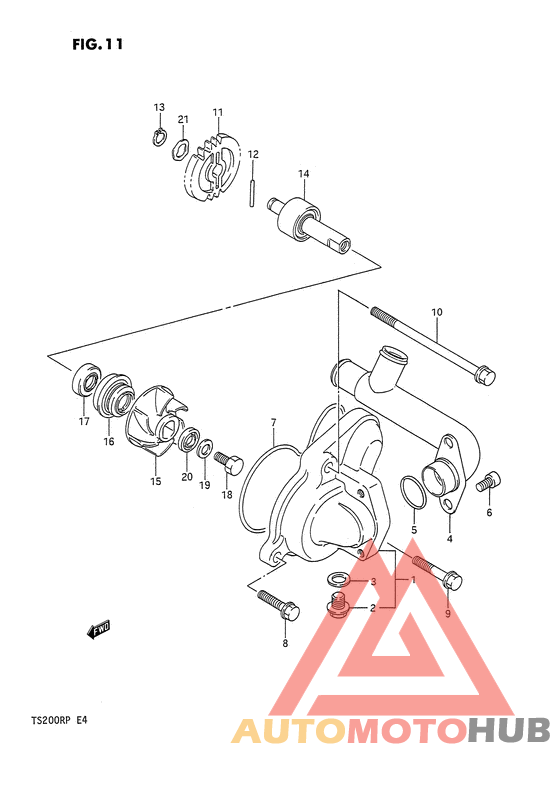 FIG.11

13
21
11
12
14
10
17
16
15
20
19
18
7
5
4
6
3
1
2
9
8

FWD

TS200RP E4

AUTOMOTOHUB