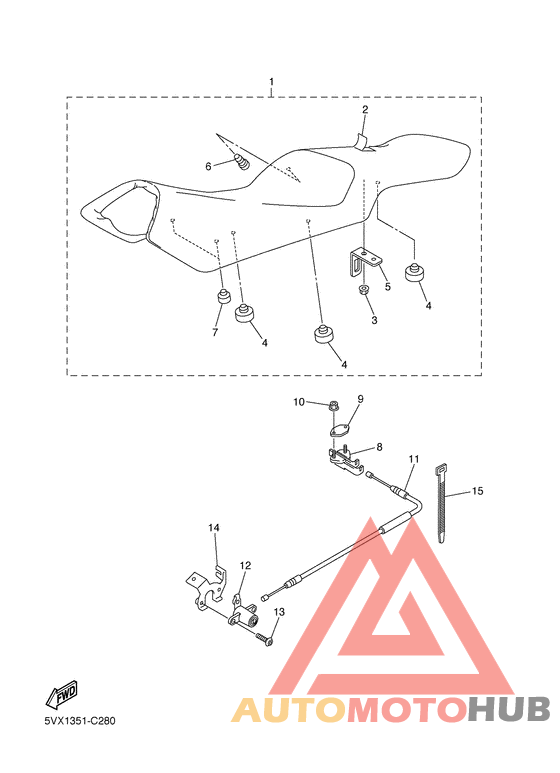 1
2
6
5
3
4
7
4
4
10
9
8
11
15
14
12
13
FWD
5VX1351-C280
AUTOMOTOHUB