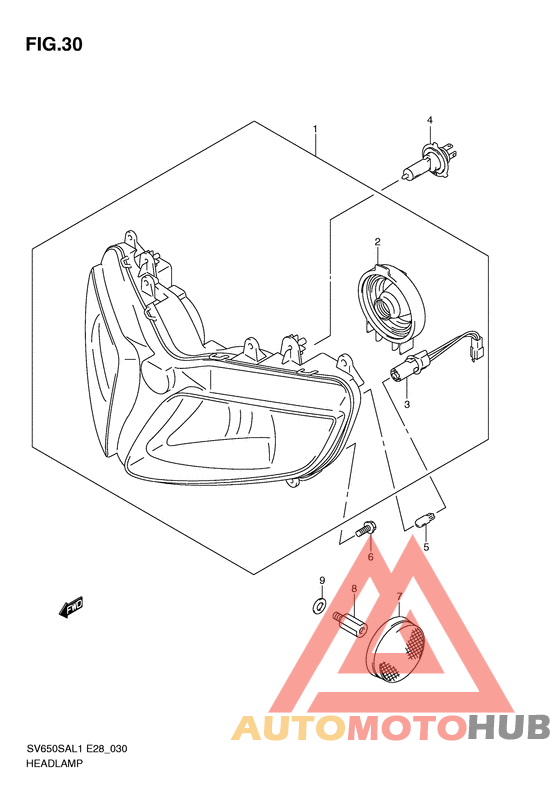 FIG.30

1
4
2
3
6
5
9
8
7
FWD

AUTOMOTOHUB

SV650SAL1 E28_030
HEADLAMP