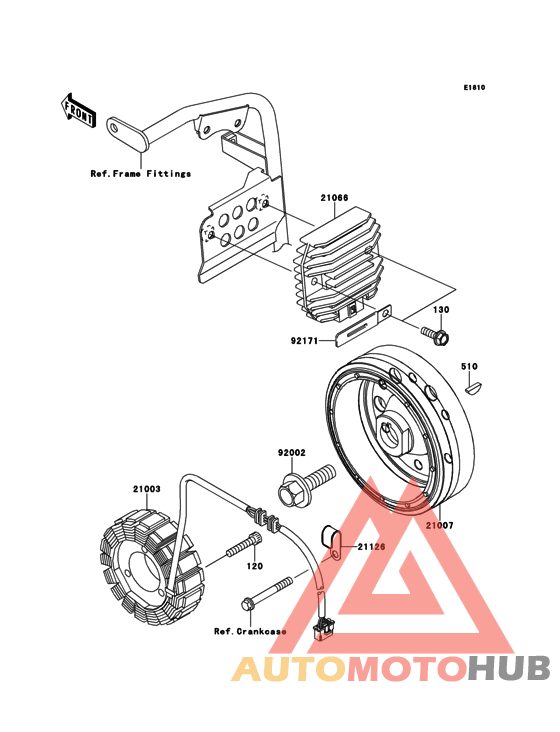 E1810

FRONT

Ref.Frame Fittings

21066

130

92171

510

92002

21003

21007

21126

120

Ref.Crankcase

AUTOMOTOHUB