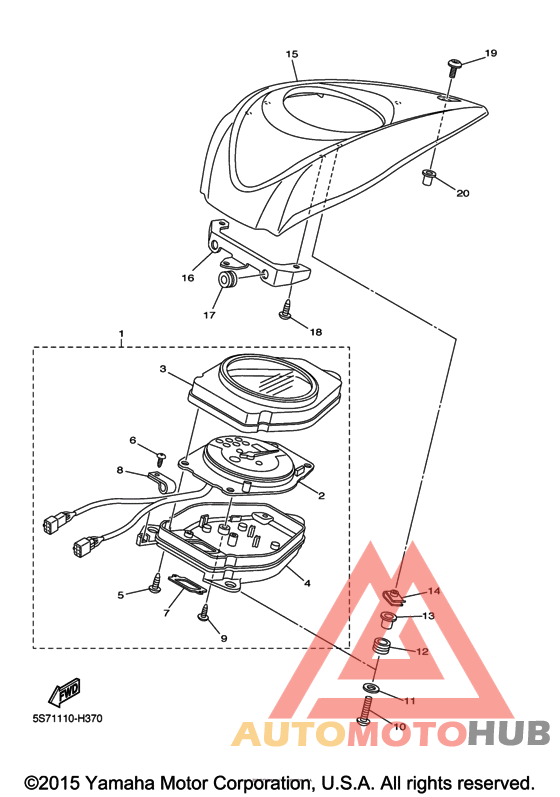 15
19
20
16
17
18
1
3
6
8
2
4
5
7
9
14
13
12
11
10
FWD
5S71110-H370
AUTOMOTOHUB
©2015 Yamaha Motor Corporation, U.S.A. All rights reserved.