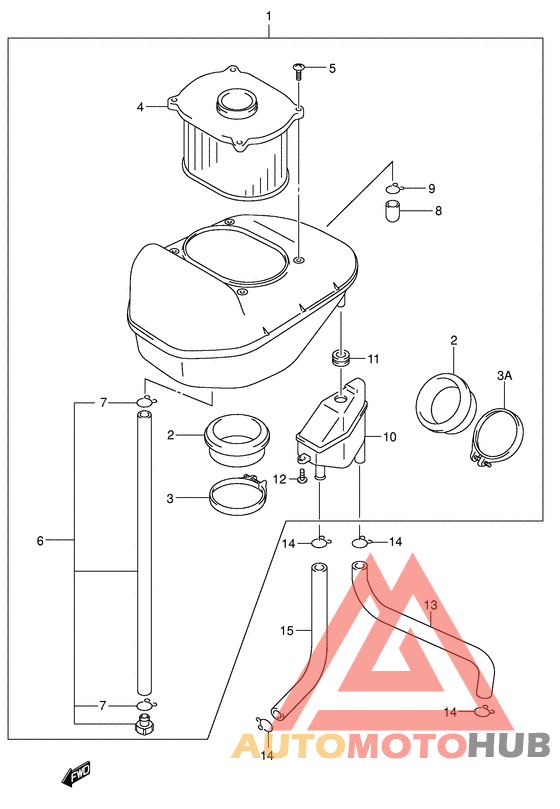 1
5
4
9
8
11
2
3A
7
2
10
12
3
6
14
14
13
15
7
14
14
AUTOMOTOHUB
FWD