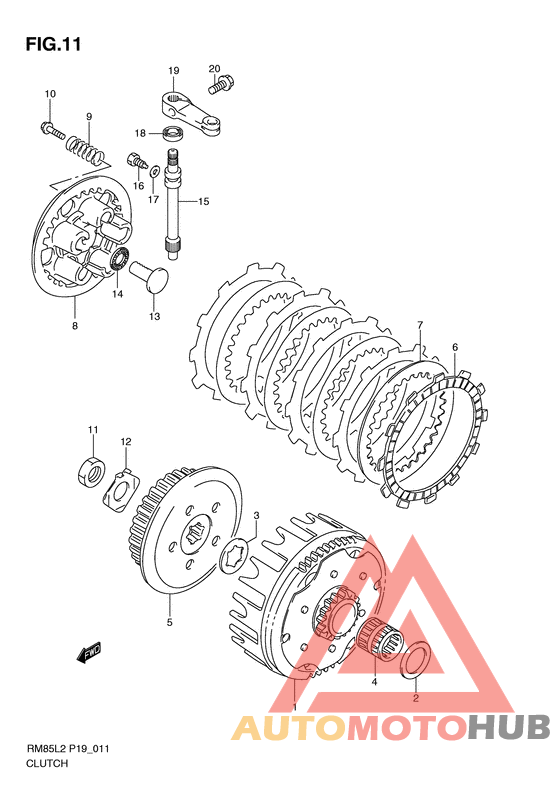 FIG.11

19
20
10
9
18
16
17
15
14
13
8
7
6
11
12
3
5
FWD
4
2
1

AUTOMOTOHUB

RM85L2 P19_011
CLUTCH