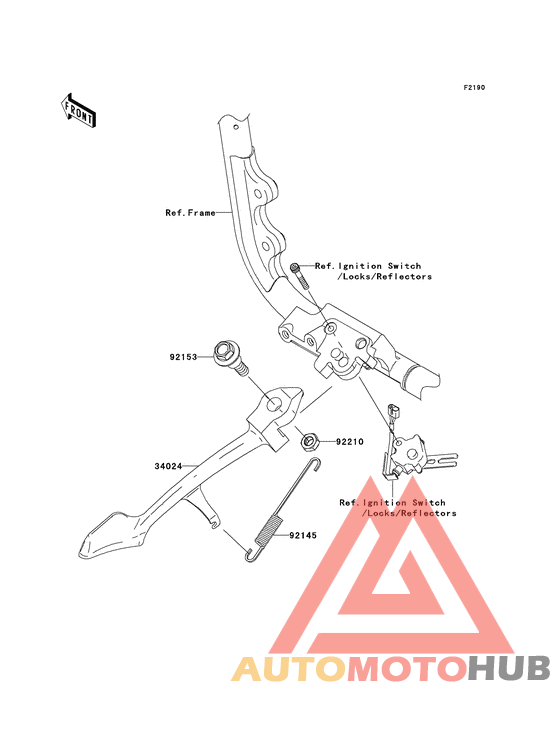 F2190

FRONT

Ref.Frame

Ref.Ignition Switch /Locks/Reflectors

92153

92210

34024

Ref.Ignition Switch /Locks/Reflectors

92145

AUTOMOTOHUB