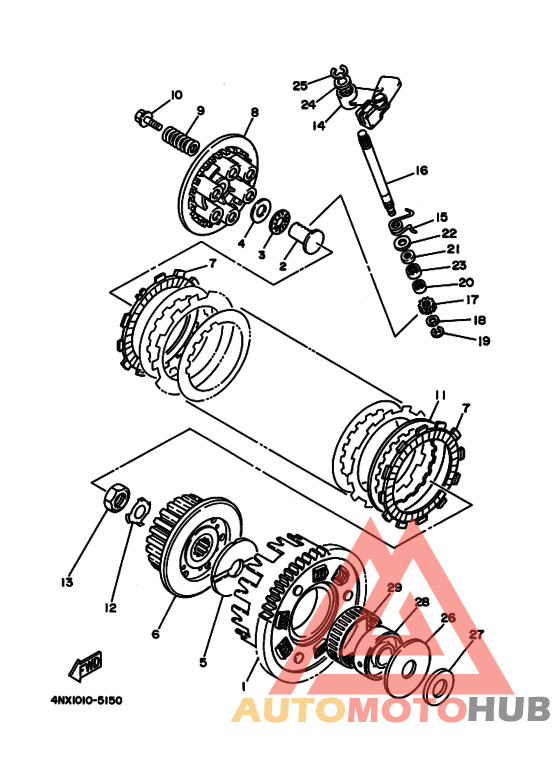 10
9
8
25
24
14
16
15
22
21
23
20
17
18
19
4
3
2
7
11
7
13
12
6
5
1
29
28
26
27
FWD
4NX1010-5150
AUTOMOTOHUB