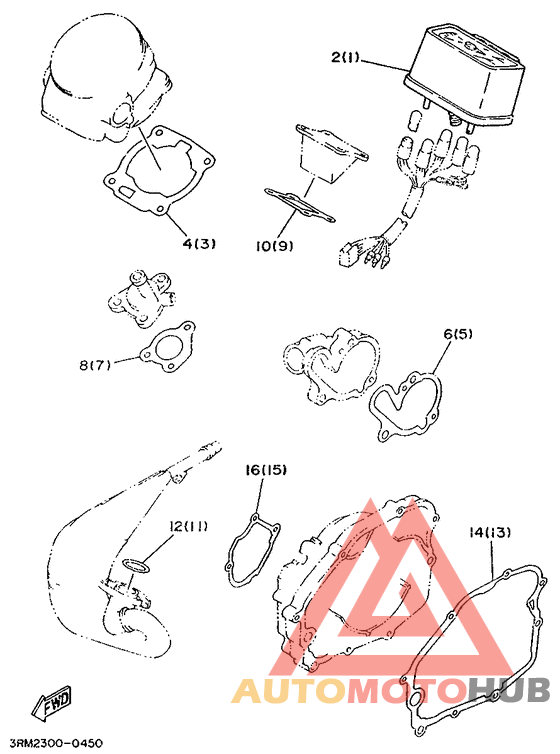 2(1)

4(3)

10(9)

8(7)

6(5)

16(15)

12(11)

14(13)

AUTOMOTOHUB

FWD

3RM2300-0450