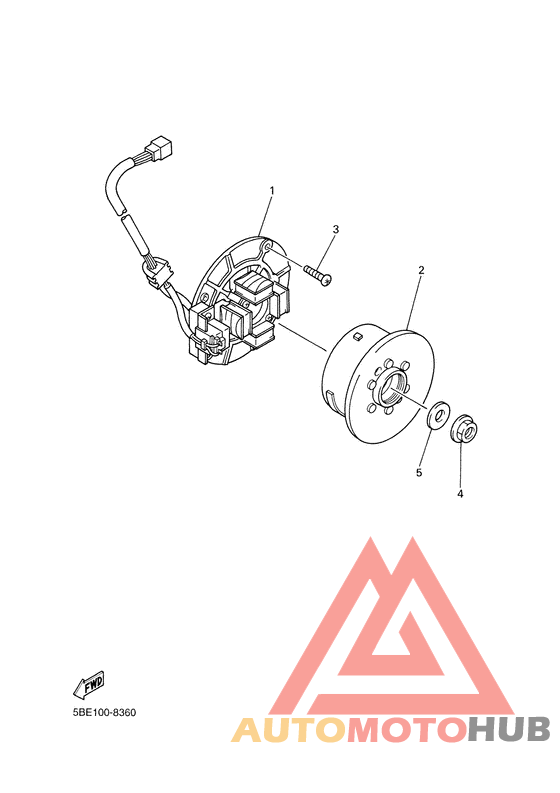 1
3
2
5
4
FWD
5BE100-8360
AUTOMOTOHUB