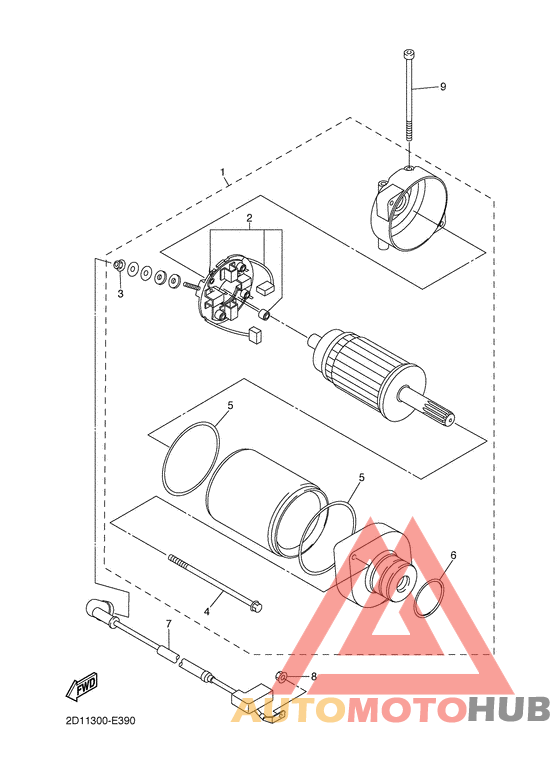 9

1

2

3

5

5

6

4

7

8

FWD

2D11300-E390

AUTOMOTOHUB