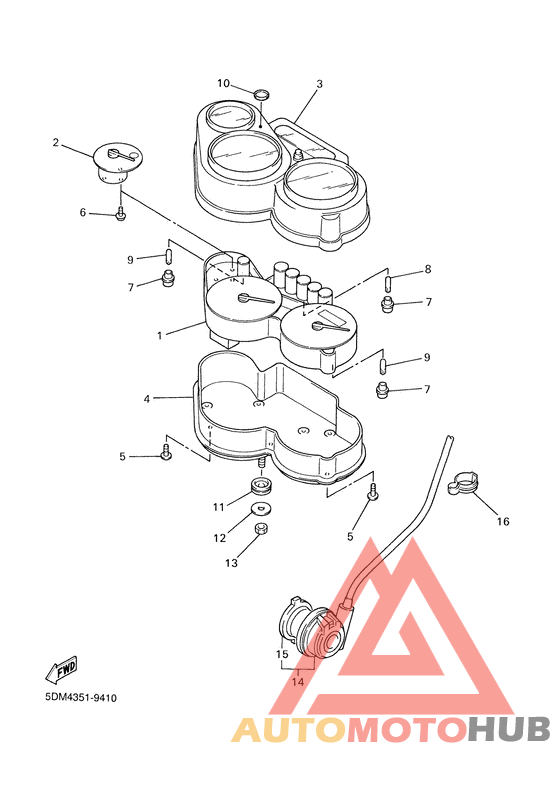 10
3
2
6
9
7
8
7
1
9
7
4
5
11
12
13
5
16
15
14
FWD
5DM4351-9410
AUTOMOTOHUB