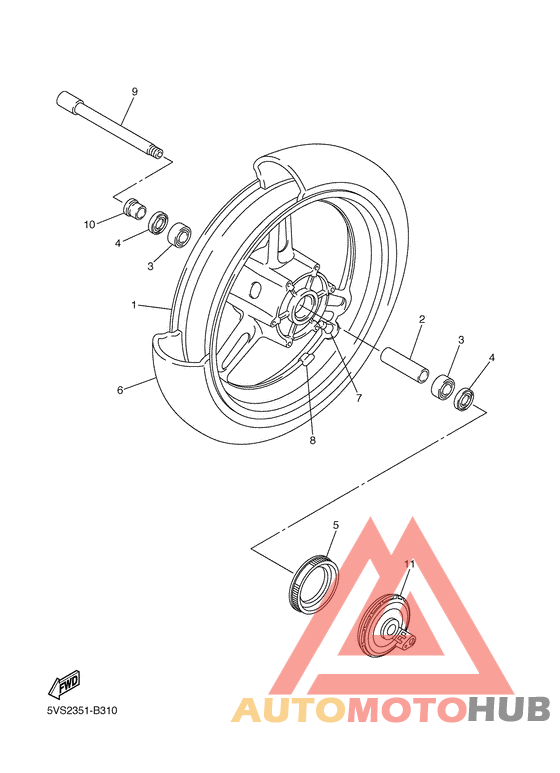 9
10
4
3
1
6
2
3
4
7
8
5
11
FWD
5VS2351-B310
AUTOMOTOHUB