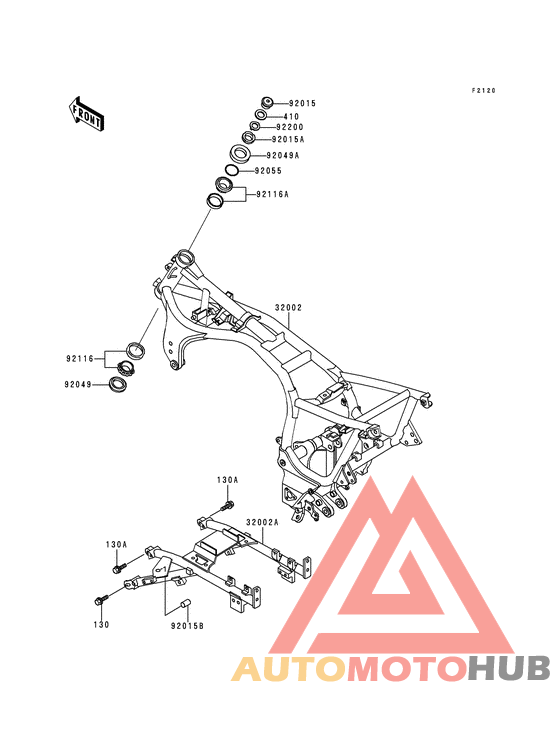 F2120

FRONT

92015
410
92200
92015A
92049A
92055
92116A

32002

92116
92049

130A
32002A
130A
130
92015B

AUTOMOTOHUB