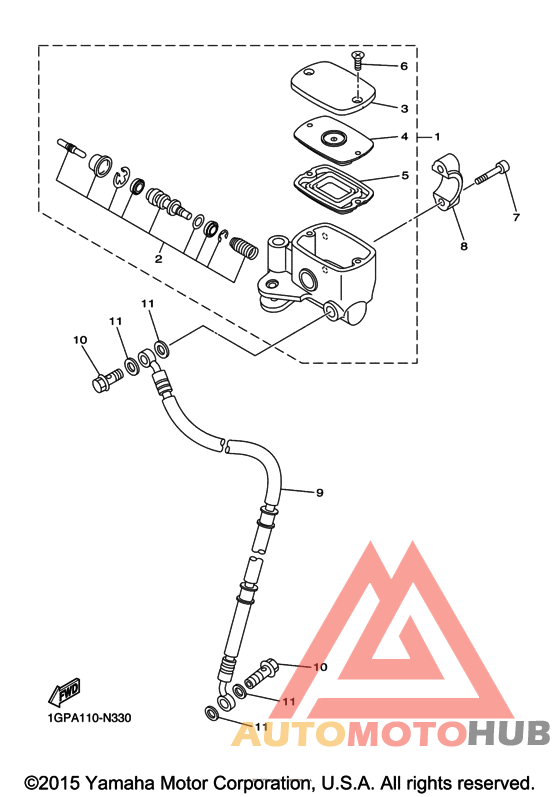 6
3
4
1
5
7
8
2
11
11
10
9
10
11
11
FWD
1GPA110-N330
AUTOMOTOHUB
©2015 Yamaha Motor Corporation, U.S.A. All rights reserved.