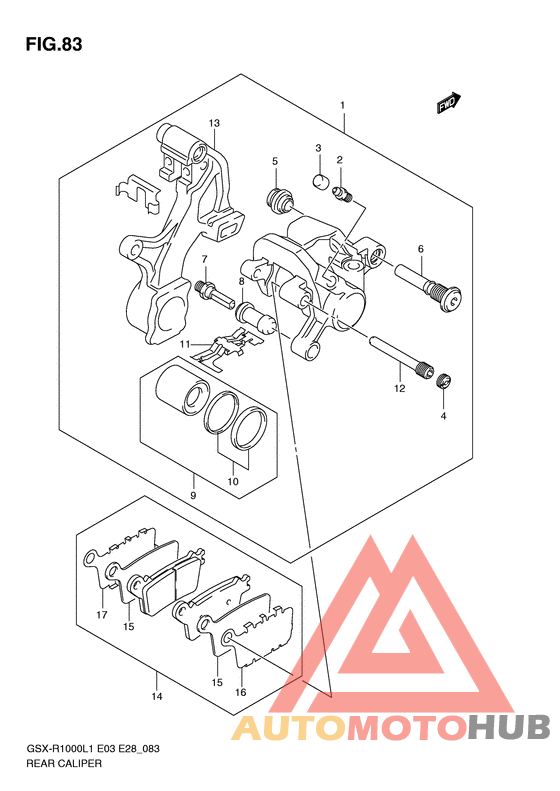 FIG.83

FWD

1
13
3
2
5
6
7
8
11
12
4
9
10
17
15
15
16
14

AUTOMOTOHUB

GSX-R1000L1 E03 E28_083
REAR CALIPER