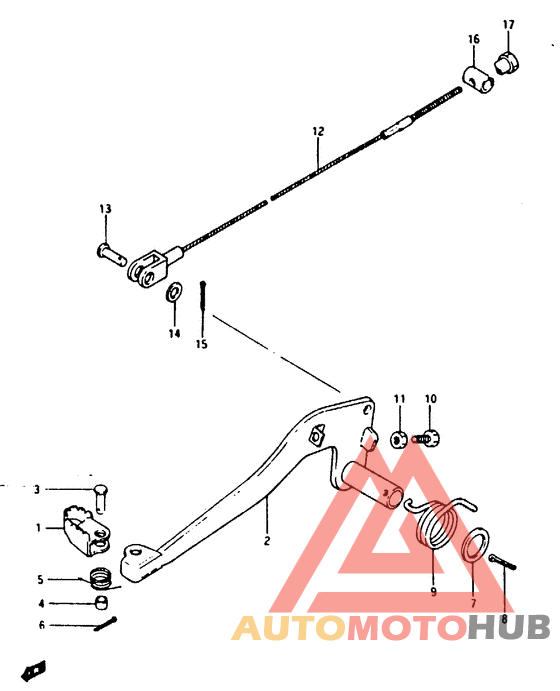 17
16
12
13
14
15
11
10
3
1
2
5
4
6
9
7
8
AUTOMOTOHUB