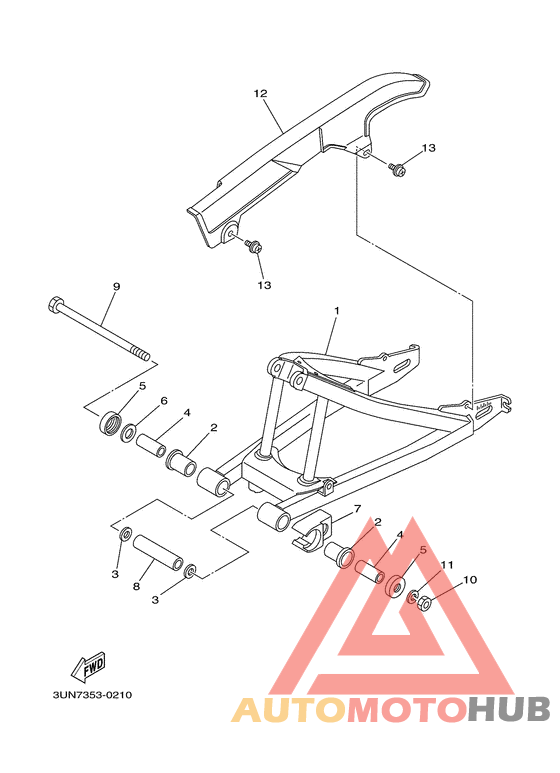 12

13

13

9

1

5

6

4

2

7

2

4

5

11

10

3

8

3

FWD

3UN7353-0210

AUTOMOTOHUB