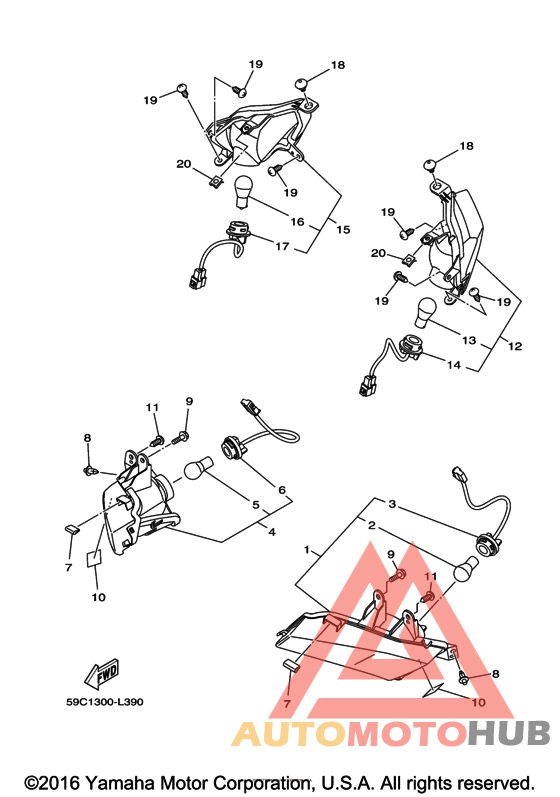 19
18
19
20
19
16
15
17
18
19
20
19
19
13
12
14
11
9
8
6
5
4
7
10
3
2
1
9
11
8
7
10
FWD
59C1300-L390
AUTOMOTOHUB
©2016 Yamaha Motor Corporation, U.S.A. All rights reserved.