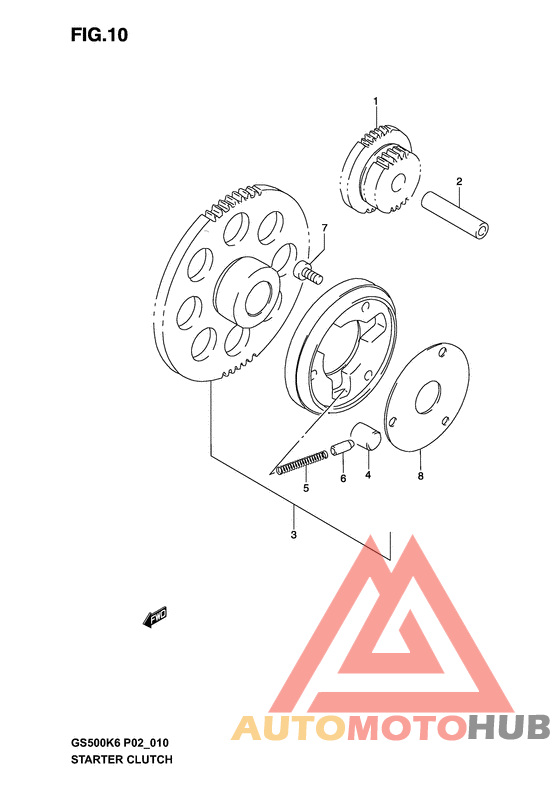 FIG.10

1
2
7
5
6
4
8
3

FWD

AUTOMOTOHUB

GS500K6 P02_010
STARTER CLUTCH