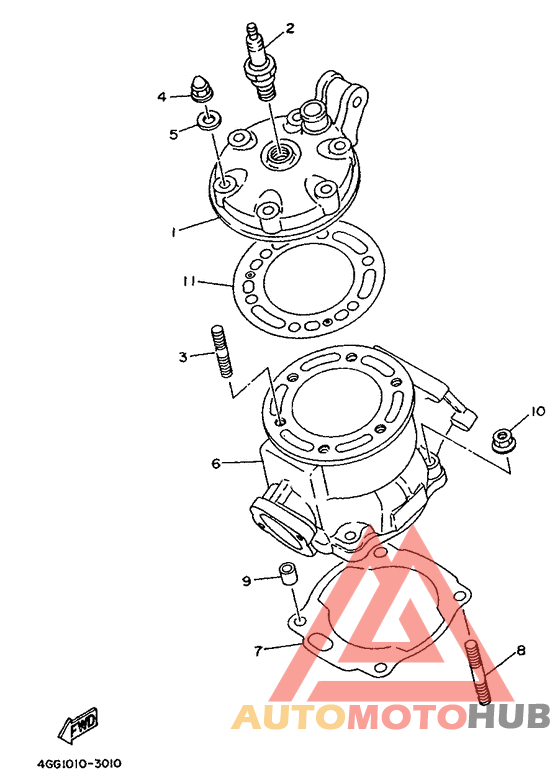 2
4
5
1
11
3
10
6
9
7
8
FWD
AUTOMOTOHUB
4GG1010-3010