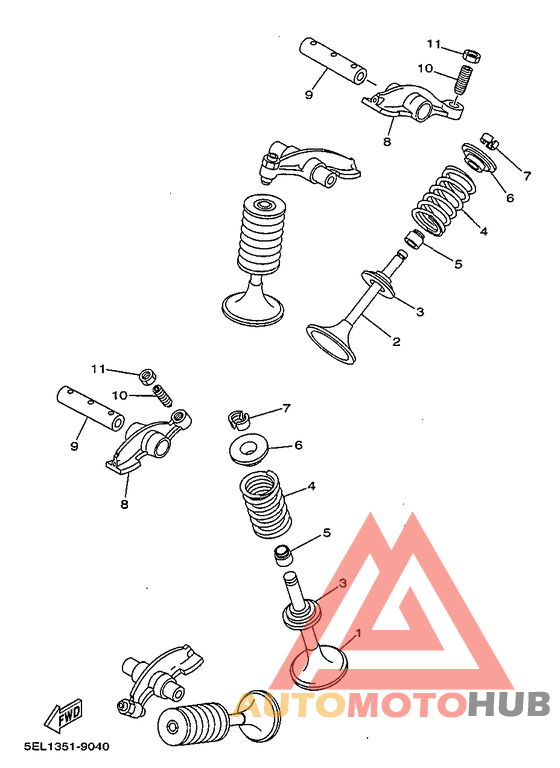 11
10
9
8
7
6
4
5
3
2
11
10
9
8
7
6
4
5
3
1
FWD
5EL1351-9040
AUTOMOTOHUB