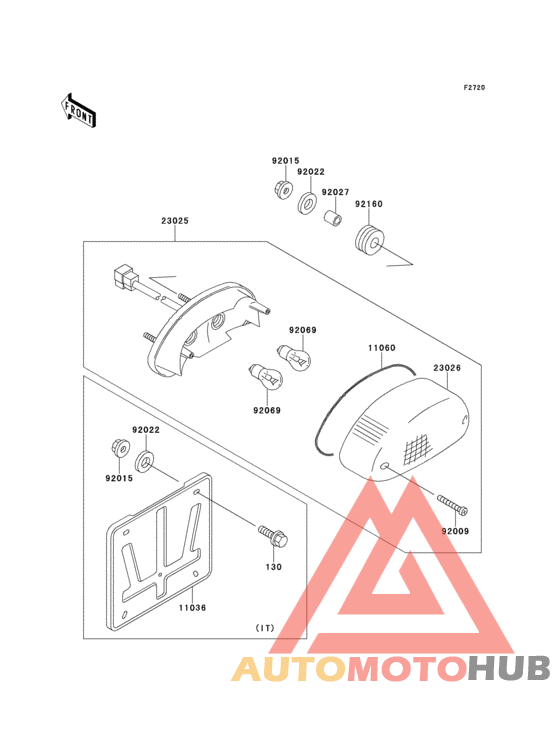 F2720

FRONT

92015
92022
92027
92160
23025
92069
11060
23026
92069
92022
92015
92009
130
11036
(IT)

AUTOMOTOHUB