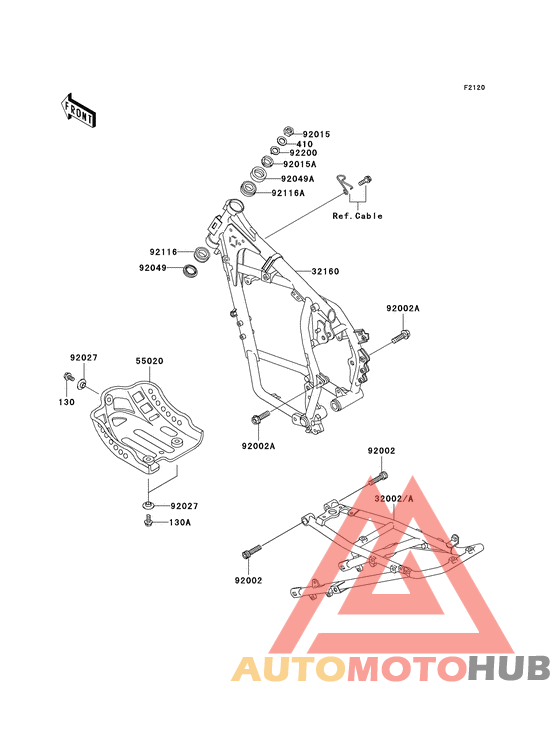 F2120

FRONT

92015
410
92200
92015A
92049A
92116A

Ref.Cable

92116
92049

32160

92002A

92027
55020
130

92002A

92002

32002/A

92027
130A

92002

AUTOMOTOHUB