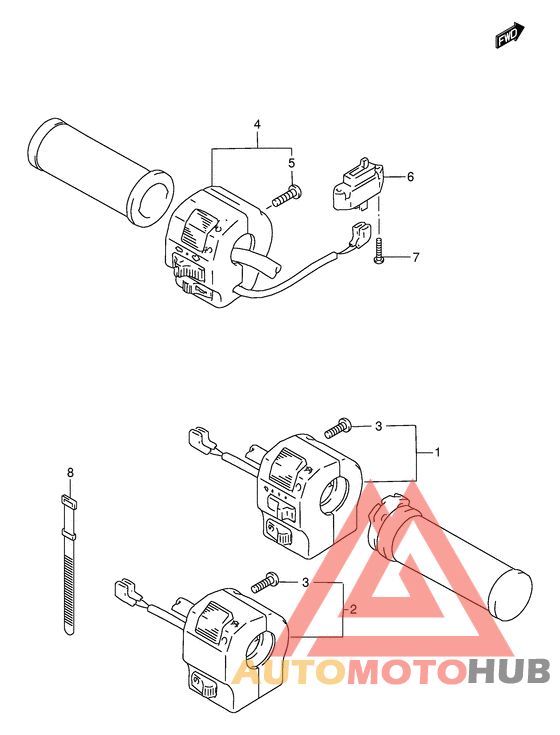 FWD

4

5

6

7

3

1

8

3

2

AUTOMOTOHUB