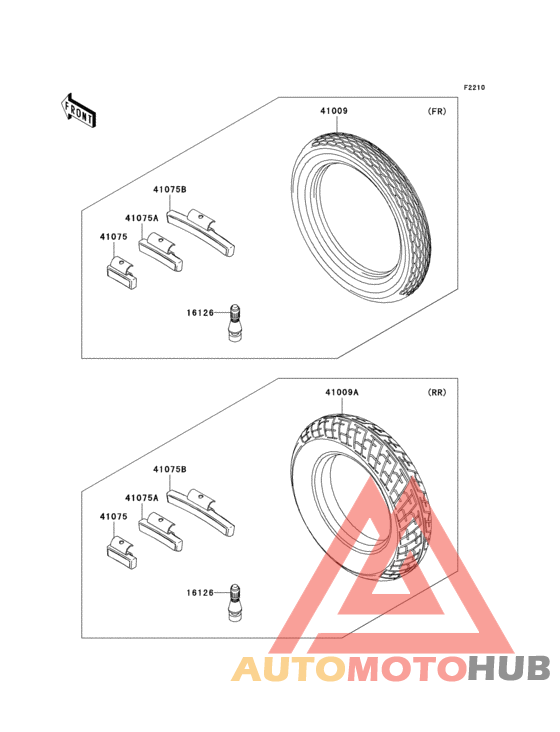 F2210

FRONT

41009

(FR)

41075B

41075A

41075

16126

41009A

(RR)

41075B

41075A

41075

16126

AUTOMOTOHUB