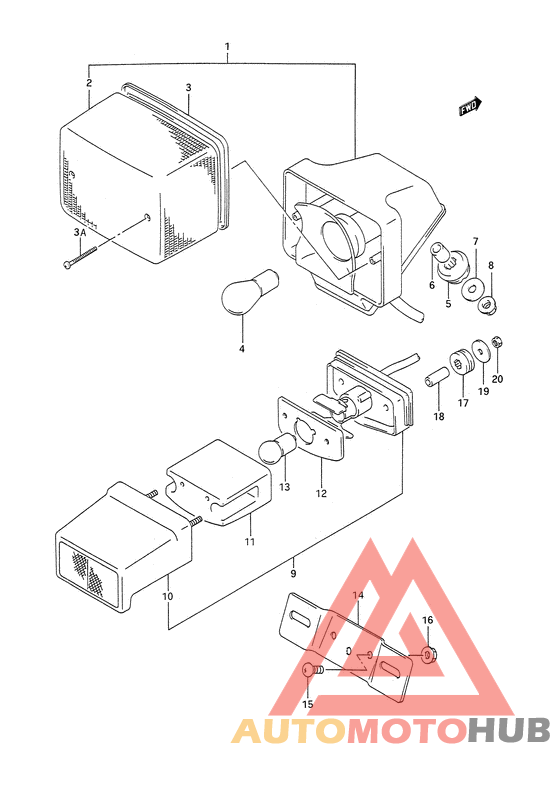 1
2
3
FWD
3A
7
8
6
5
4
20
19
17
18
13
12
11
9
10
14
16
15
AUTOMOTOHUB