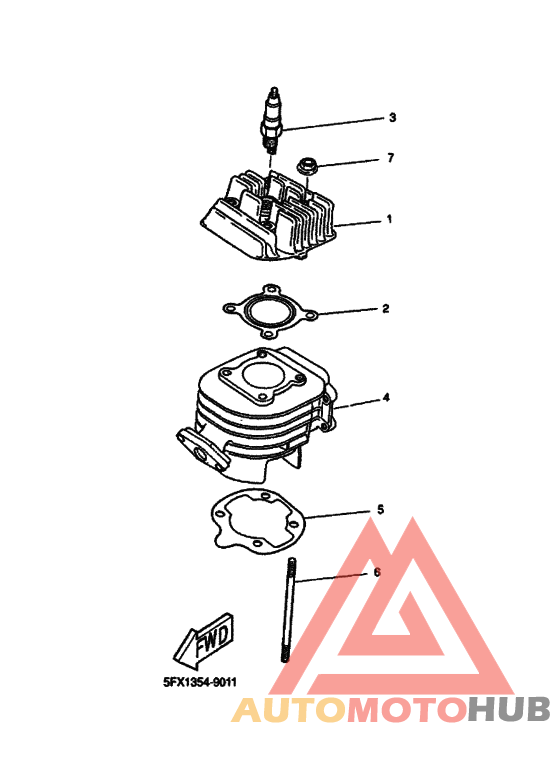 3

7

1

2

4

5

6

FWD

5FX1354-9011

AUTOMOTOHUB