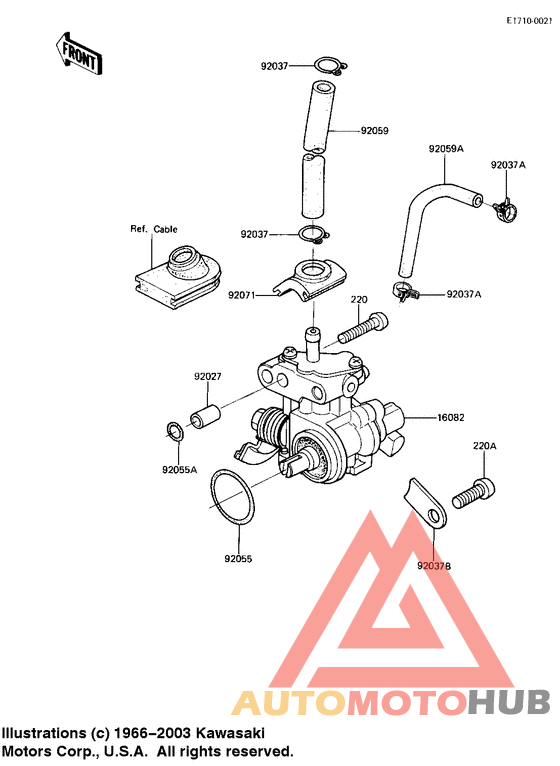 E1710-0021

FRONT

92037

92059

92059A

92037A

Ref. Cable

92037

92071

92037A

220

92027

16082

92055A

220A

92055

92037B

AUTOMOTOHUB

Illustrations (c) 1966–2003 Kawasaki Motors Corp., U.S.A. All rights reserved.