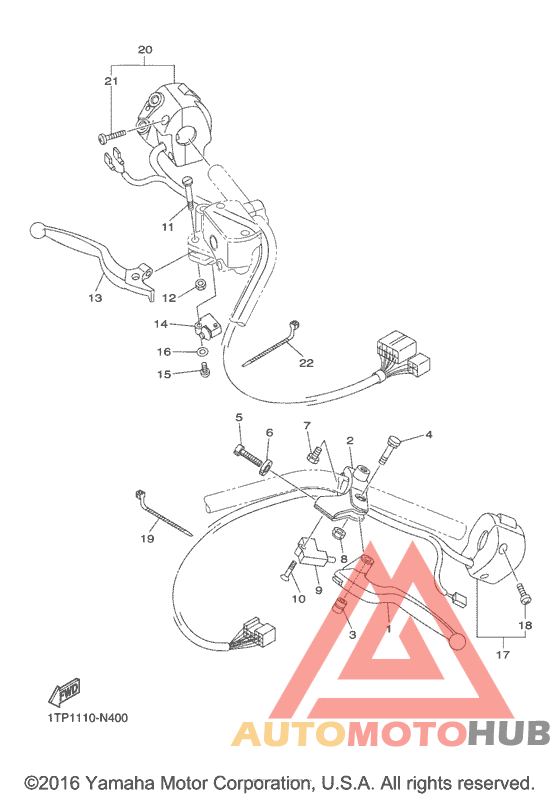 20
21
11
13
12
14
16
15
22
5
6
7
2
4
19
8
9
10
3
1
18
17
FWD
1TP1110-N400
AUTOMOTOHUB
©2016 Yamaha Motor Corporation, U.S.A. All rights reserved.