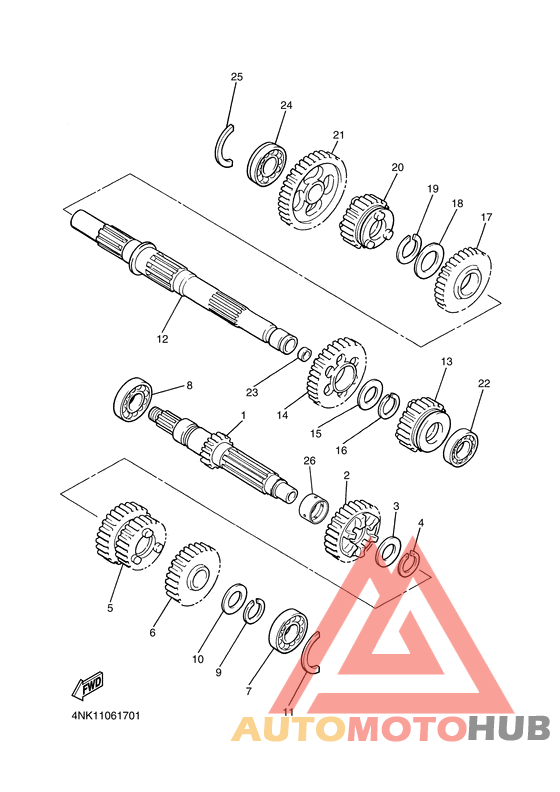 25
24
21
20
19
18
17
12
23
14
13
22
8
1
15
16
26
2
3
4
5
6
10
9
7
11
FWD
4NK11061701
AUTOMOTOHUB