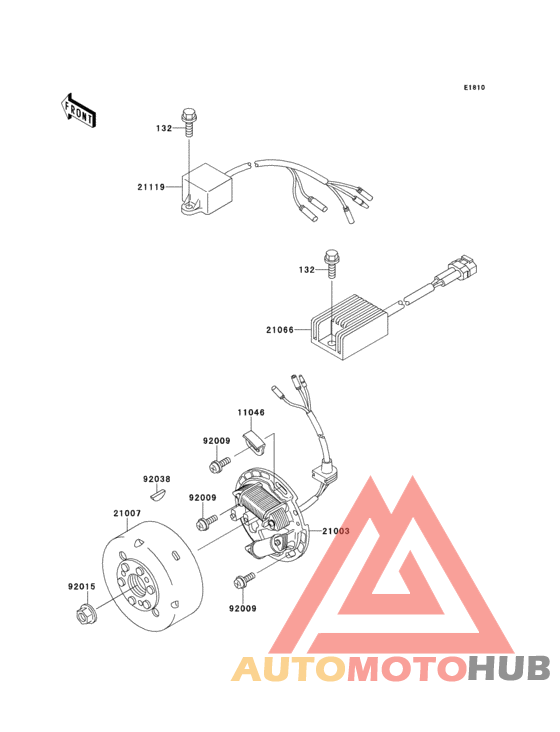 E1810

FRONT

132

21119

132

21066

11046

92009

92038

92009

21007

21003

92015

92009

AUTOMOTOHUB