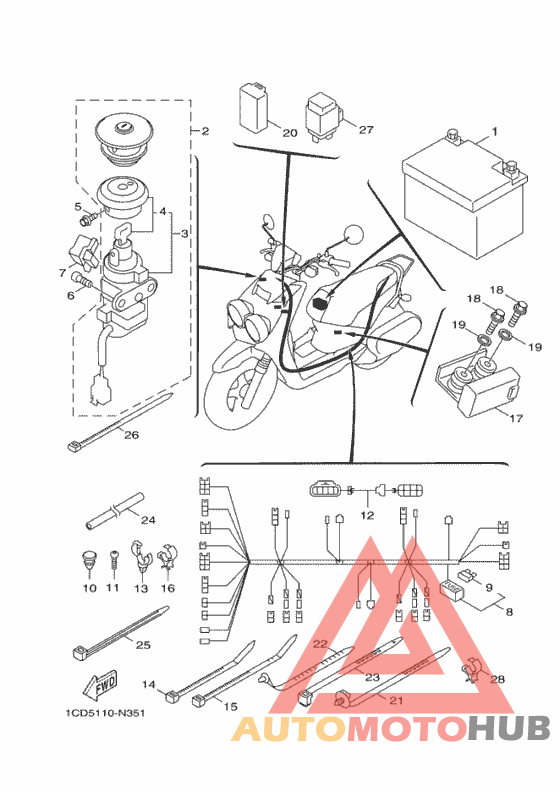 2
20
27
1
5
4
3
7
6
18
18
19
19
17
26
24
12
10
11
13
16
9
8
25
22
23
28
21
14
15
FWD
1CD5110-N351
AUTOMOTOHUB