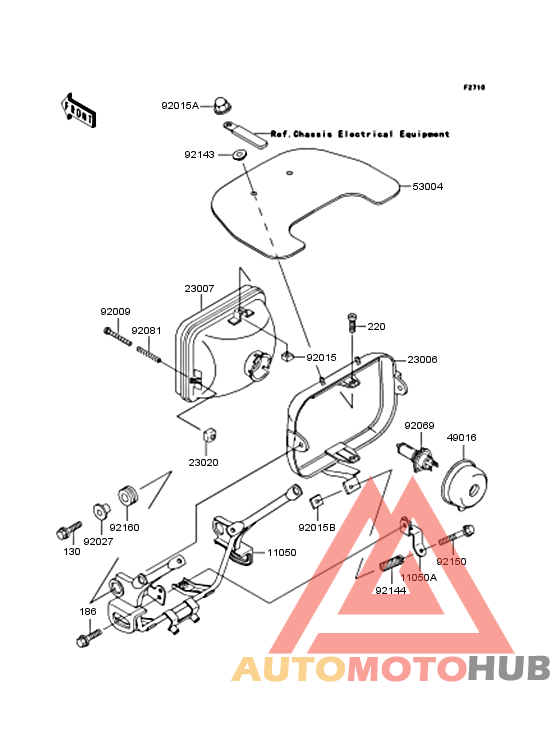 F2710

FRONT

92015A

Ref.Chassis Electrical Equipment

92143

53004

23007

92009

92081

220

92015

23006

23020

92069

49016

92160

92027

130

92015B

11050

92150

11050A

92144

186

AUTOMOTOHUB