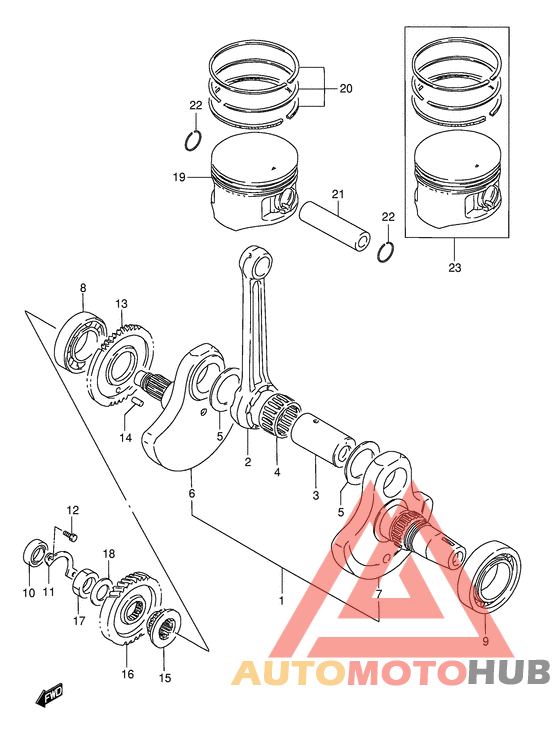 20
22
19
21
22
23
8
13
14
5
2
4
3
5
6
12
18
10
11
17
16
15
1
7
9
FWD
AUTOMOTOHUB