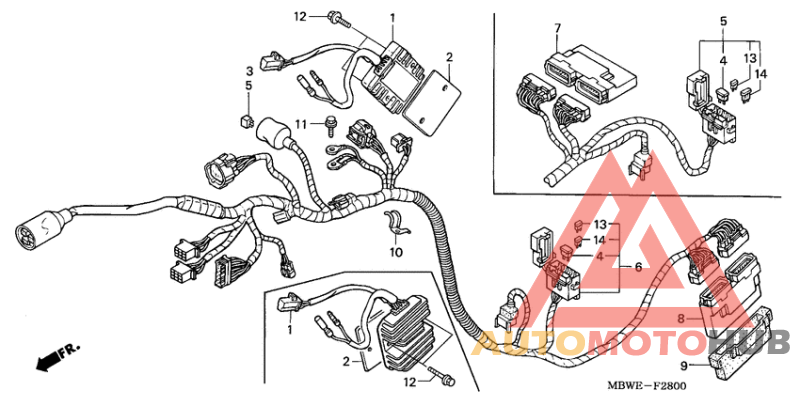 12
1
2
3
5
11
10
7
5
4
13
14
13
14
4
6
8
9
1
2
12
FR.
AUTOMOTOHUB
MBWE-F2800