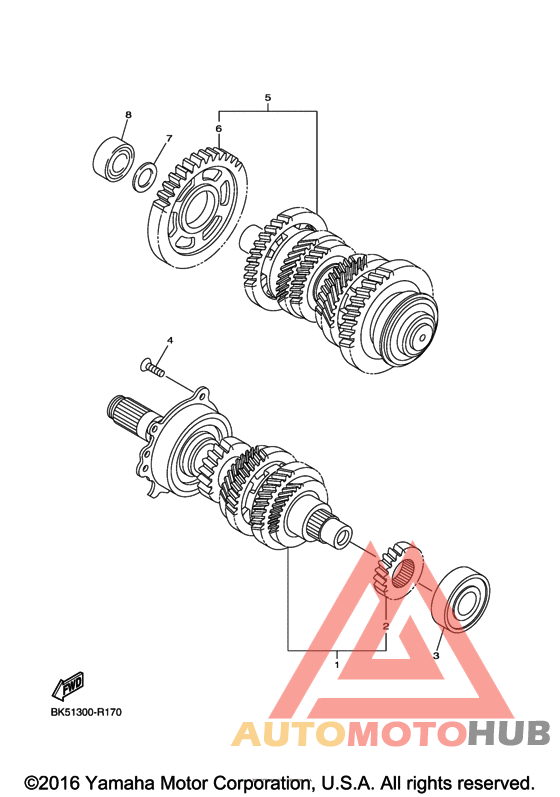 5
8
6
7
4
2
1
3
FWD
BK51300-R170
AUTOMOTOHUB
©2016 Yamaha Motor Corporation, U.S.A. All rights reserved.