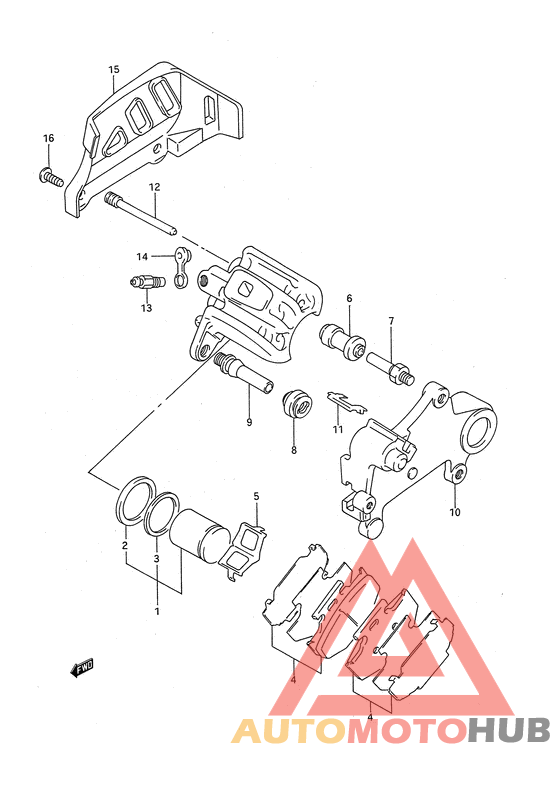 15
16
12
14
13
6
7
9
8
11
10
5
2
3
1
4
4
FWD
AUTOMOTOHUB