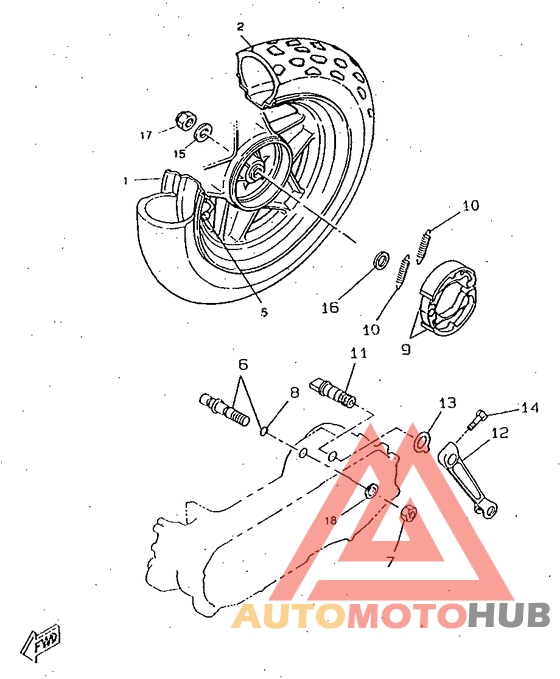 2
17
15
1
10
16
10
9
5
6
11
8
13
14
12
18
7
FWD
AUTOMOTOHUB