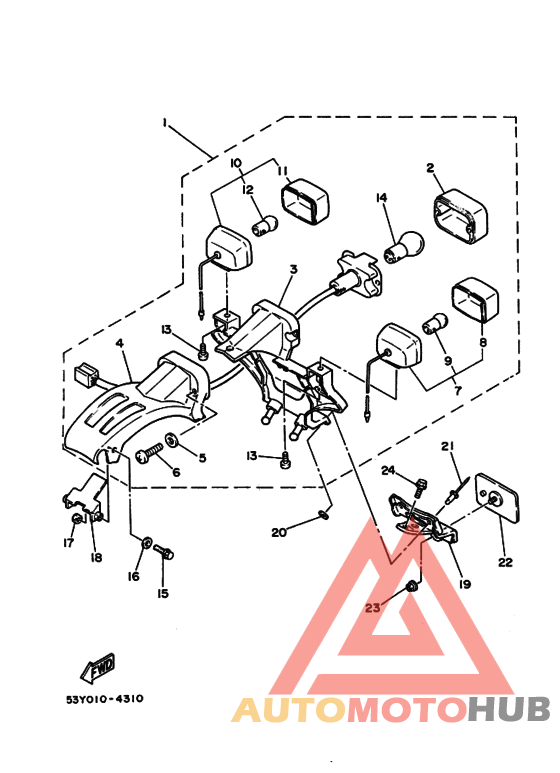 1
10
11
12
2
14
3
13
4
9
8
7
5
6
13
21
24
20
17
18
16
15
19
22
23
FWD
53Y010-4310
AUTOMOTOHUB