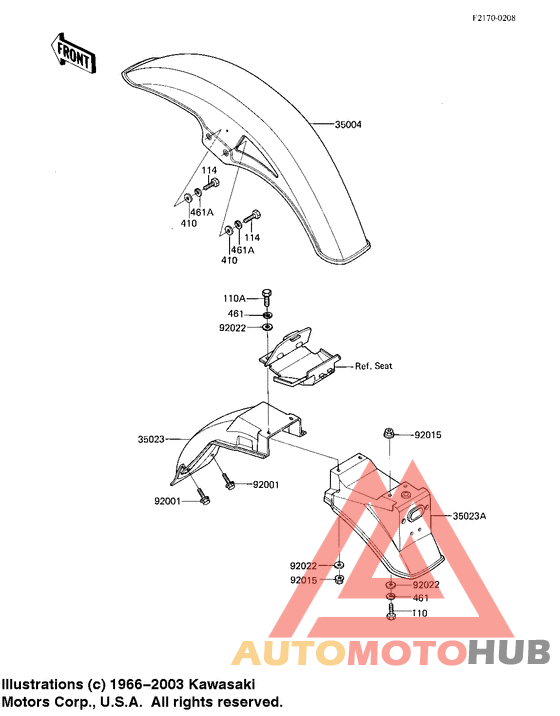 F2170-0208

FRONT

35004

114

461A

410

114

461A

410

110A

461

92022

Ref. Seat

35023

92015

92001

92001

35023A

92022

92015

92022

461

110

AUTOMOTOHUB

Illustrations (c) 1966–2003 Kawasaki Motors Corp., U.S.A. All rights reserved.