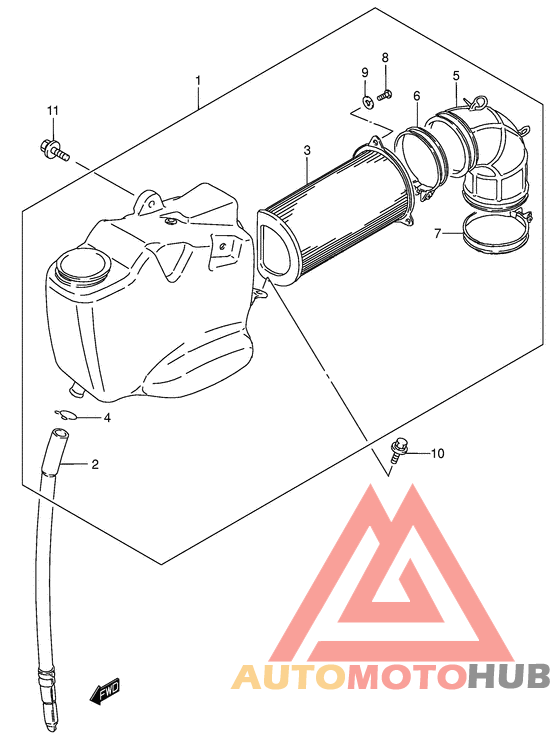 1
11
9
8
5
6
3
7
4
2
10
FWD
AUTOMOTOHUB