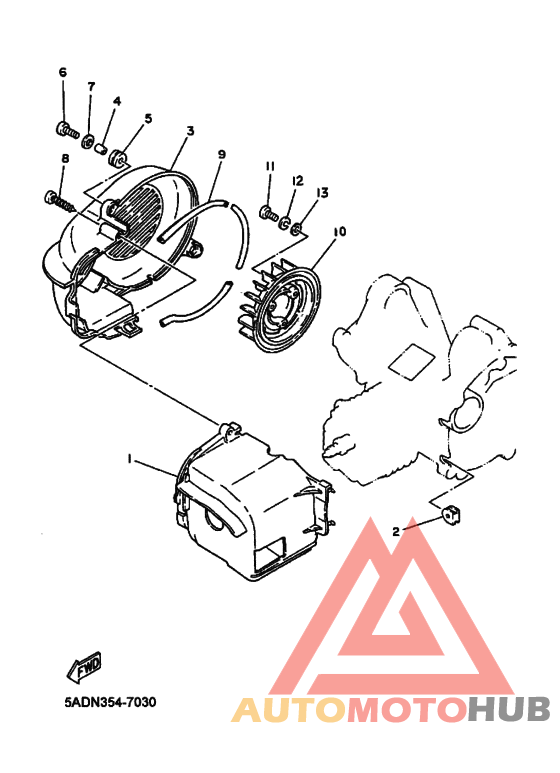 6
7
4
5
3
8
9
11
12
13
10
1
2
FWD
5ADN354-7030
AUTOMOTOHUB