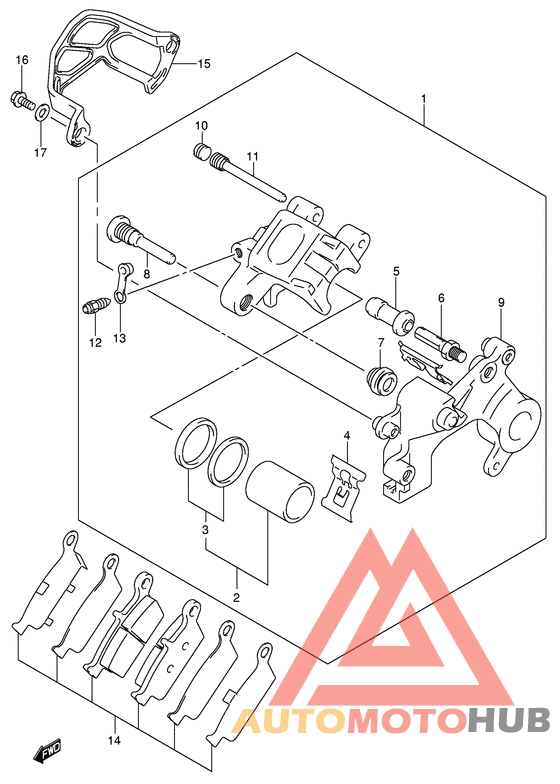 16
15
17
1
10
11
8
5
6
9
12
13
7
4
3
2
14
FWD
AUTOMOTOHUB