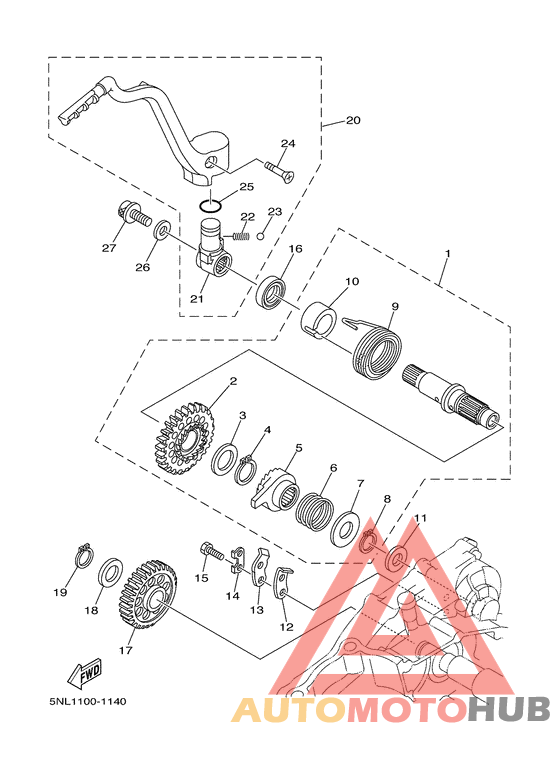 20
24
25
23
22
27
26
21
16
1
10
9
2
3
4
5
6
7
8
11
19
18
17
15
14
13
12
FWD
5NL1100-1140
AUTOMOTOHUB