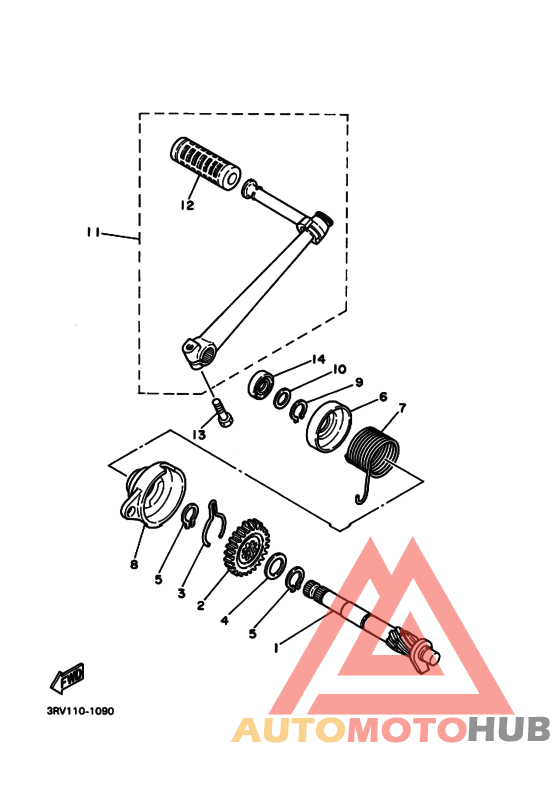 12
11
14
10
9
6
7
13
8
5
3
2
4
5
1
FWD
3RV110-1090
AUTOMOTOHUB