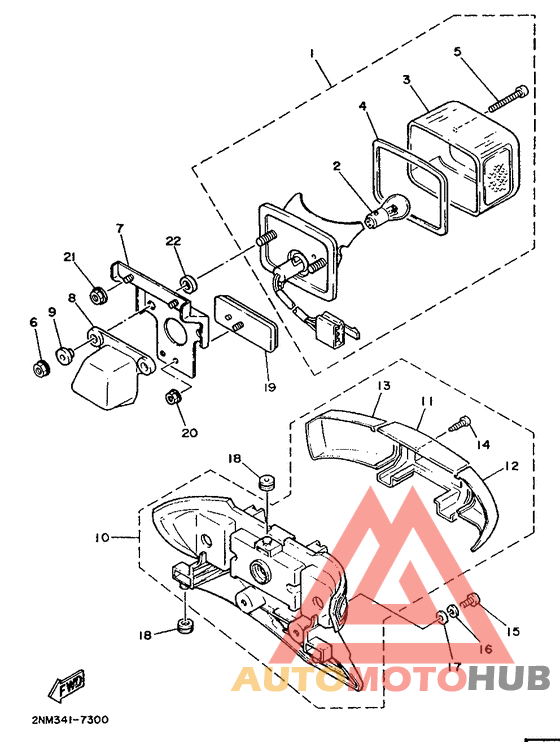 1
5
3
4
2
7
22
21
8
9
6
19
20
13
11
14
12
18
10
15
16
17
18
FWD
2NM341-7300
AUTOMOTOHUB