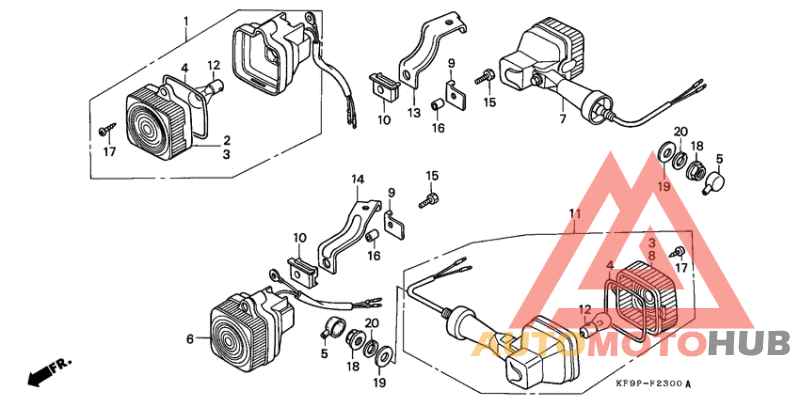 1
4
12
17
2
3
10
13
9
16
15
7
20
18
5
19
14
9
15
10
16
11
3
8
17
4
12
6
5
18
20
19
FR.
AUTOMOTOHUB
KF9P-F2300 A