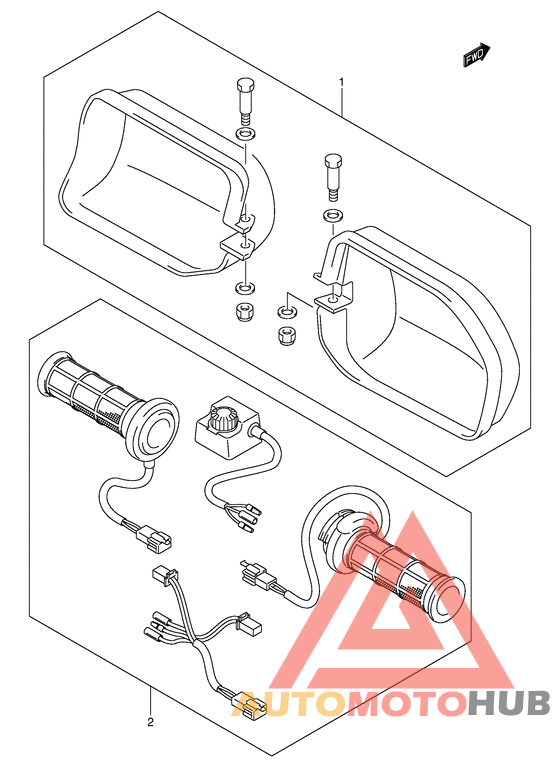 FWD

1

2

AUTOMOTOHUB